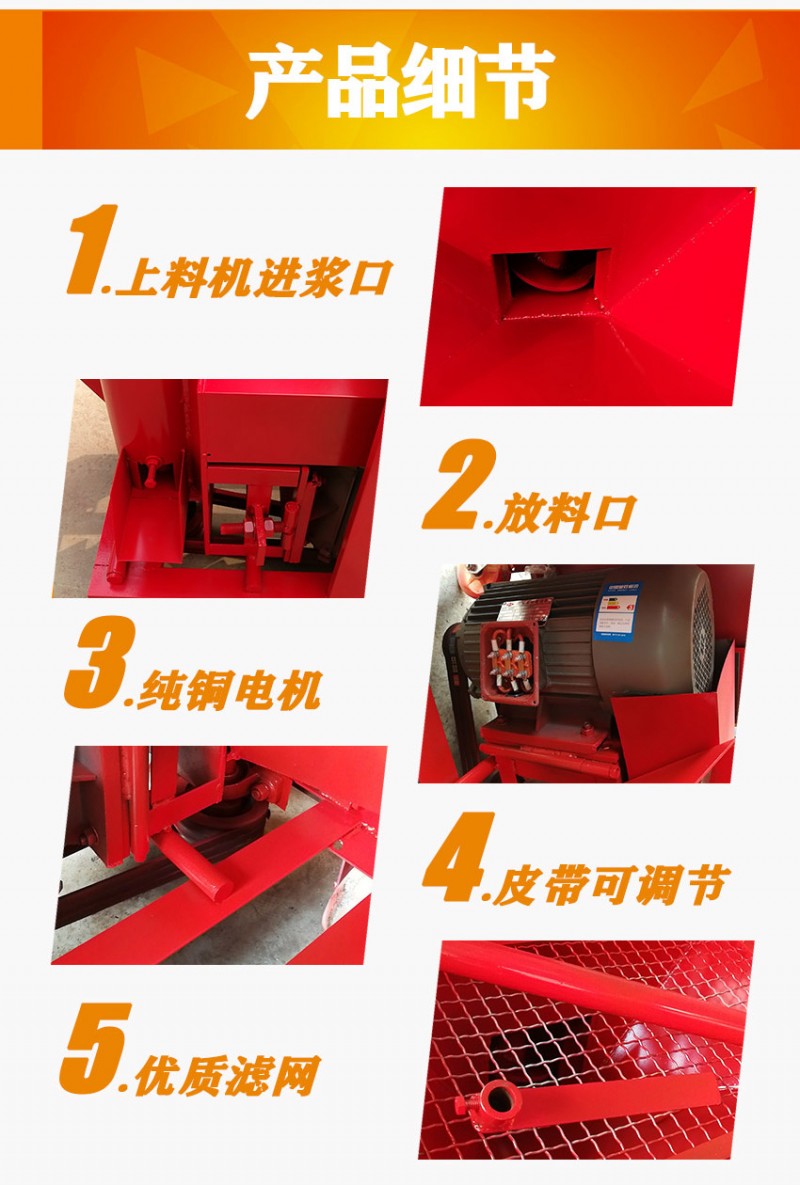 产品细节

1.上料机进浆口

2.放料口

3.纯铜电机

4.皮带可调节

5.优质滤网